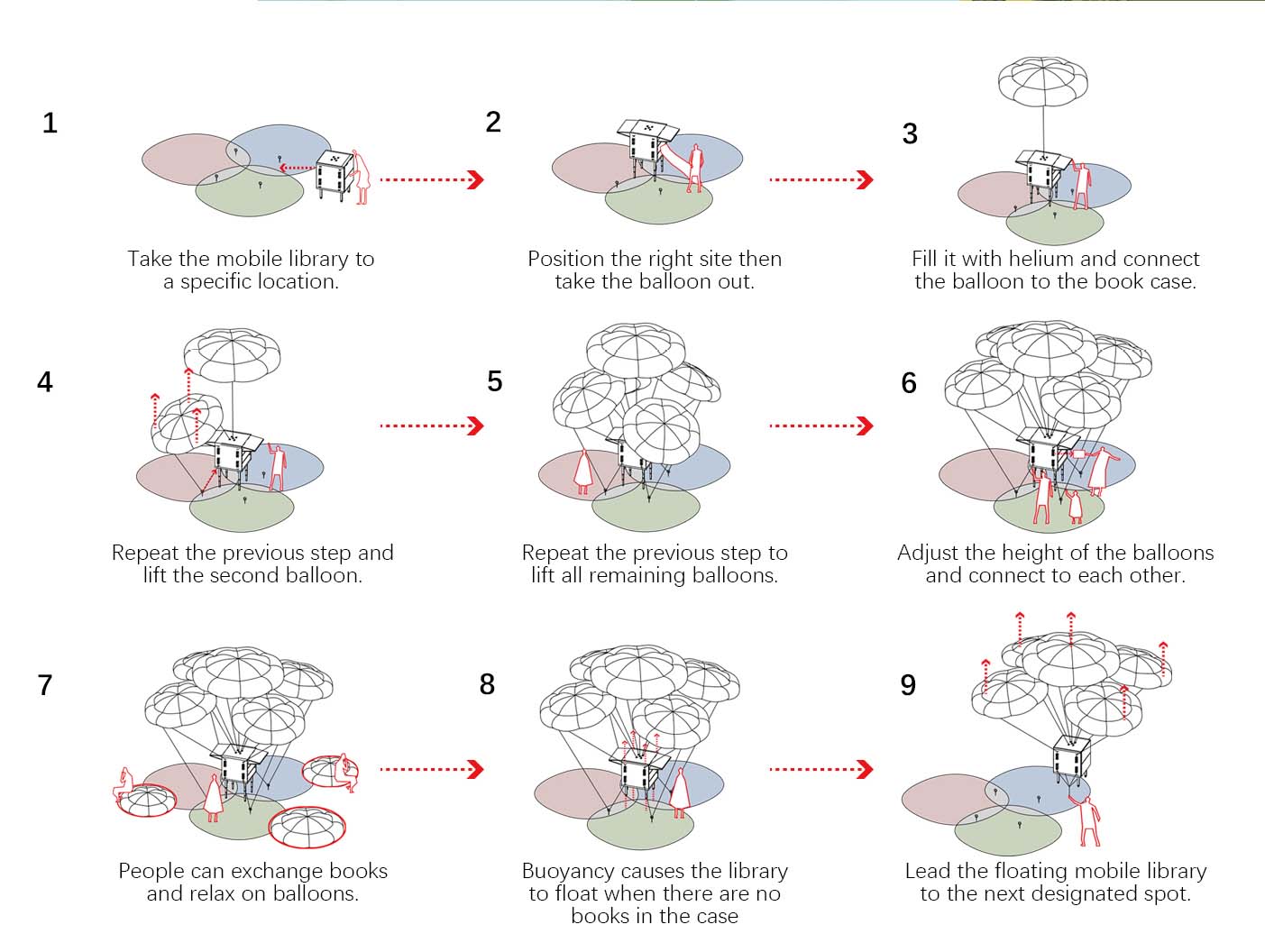 1

Take the mobile library to a specific location.

2

Position the right site then take the balloon out.

3

Fill it with helium and connect the balloon to the book case.

4

Repeat the previous step and lift the second balloon.

5

Repeat the previous step to lift all remaining balloons.

6

Adjust the height of the balloons and connect to each other.

7

People can exchange books and relax on balloons.

8

Buoyancy causes the library to float when there are no books in the case

9

Lead the floating mobile library to the next designated spot.