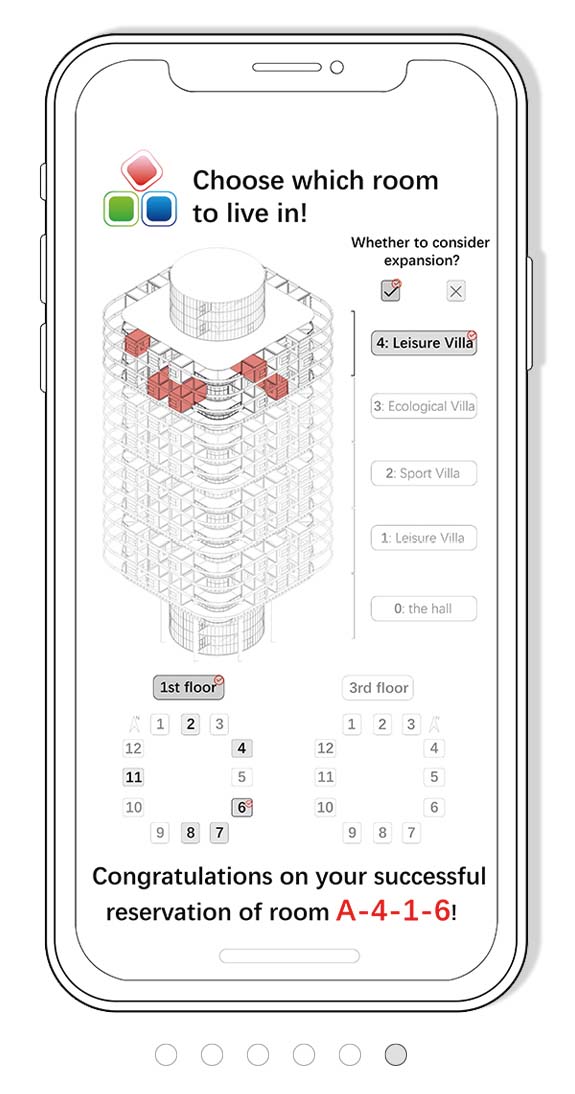 Choose which room to live in!

Whether to consider expansion?

4: Leisure Villa

3: Ecological Villa

2: Sport Villa

1: Leisure Villa

0: the hall

1st floor

1 2 3
12 4
11 5
10 6
9 8 7

3rd floor

1 2 3
12 4
11 5
10 6
9 8 7

Congratulations on your successful reservation of room A-4-1-6!